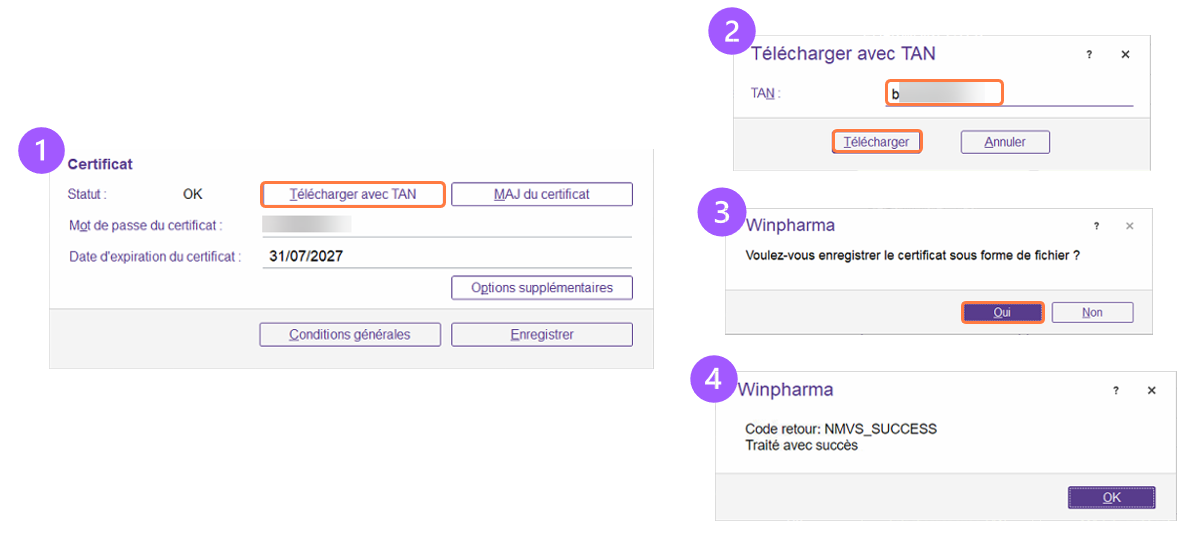 1

Certificat

Statut : OK

Télécharger avec TAN

MAJ du certificat

Mot de passe du certificat :

Date d'expiration du certificat : 31/07/2027

Options supplémentaires

Conditions générales

Enregistrer

2

Télécharger avec TAN ? ×

TAN : b

Télécharger

Annuler

3

Winpharma ? ×

Voulez-vous enregistrer le certificat sous forme de fichier ?

Oui

Non

4

Winpharma ? ×

Code retour: NMVS_SUCCESS
Traité avec succès

OK